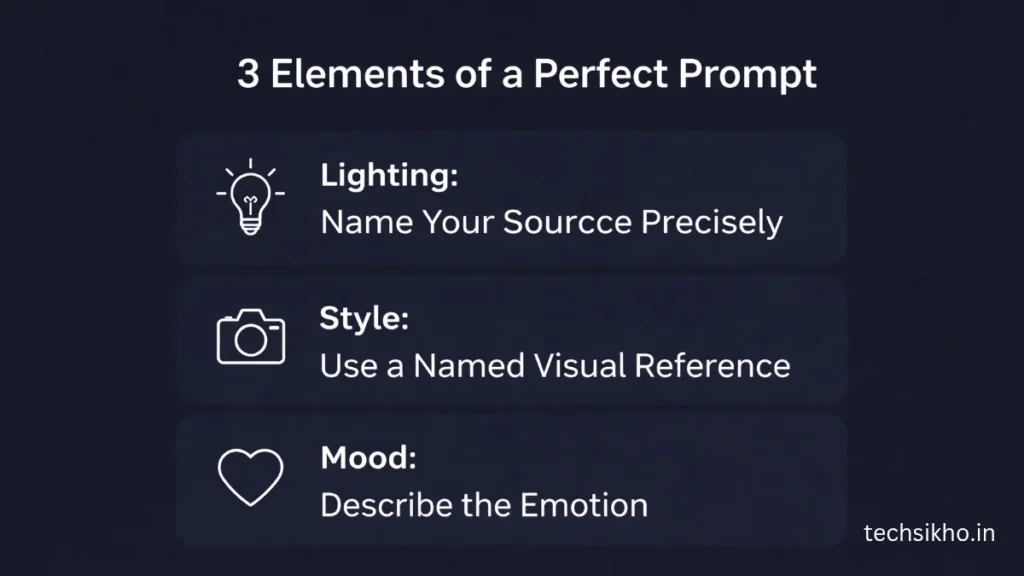 3 Elements of a Perfect Prompt

Lighting:
Name Your Sourcce Precisely

Style:
Use a Named Visual Reference

Mood:
Describe the Emotion

techsikho.in